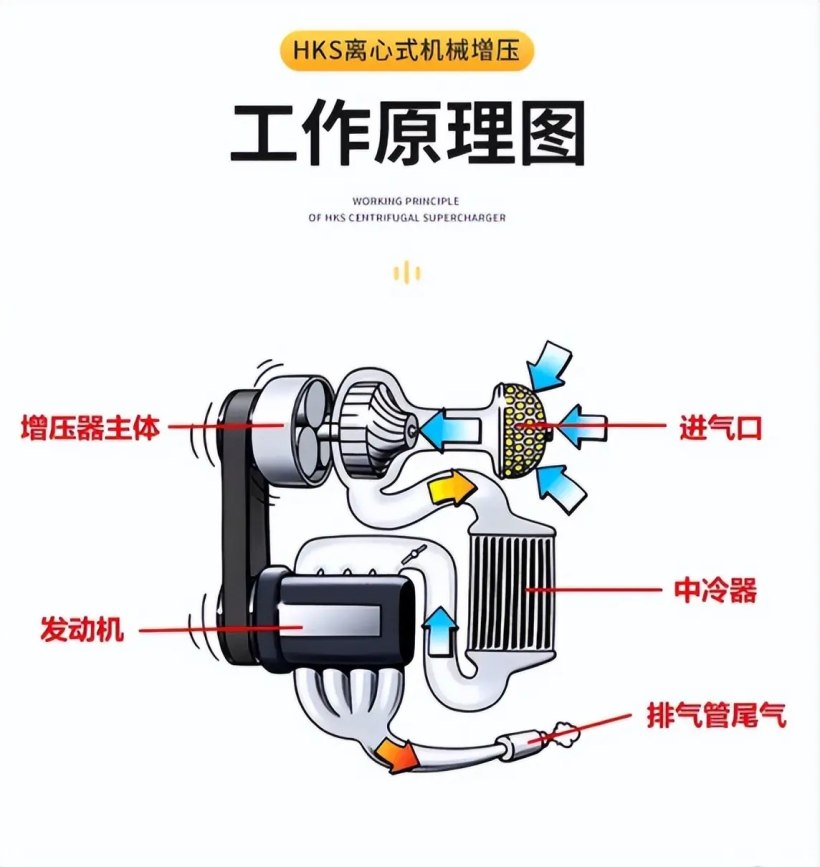 HKS离心式机械增压

工作原理图

WORKING PRINCIPLE
OF HKS CENTRIFUGAL SUPERCHARGER

增压器主体

进气口

中冷器

发动机

排气管尾气